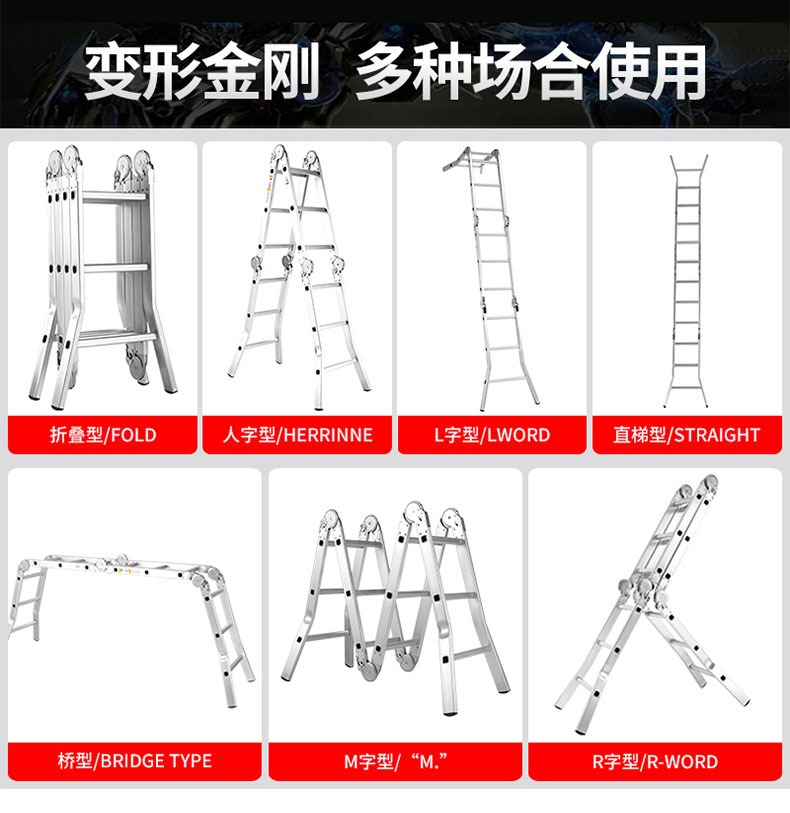 变形金刚 多种场合使用

折叠型/FOLD

人字型/HERRINNE

L字型/LWORD

直梯型/STRAIGHT

桥型/BRIDGE TYPE

M字型/“M.”

R字型/R-WORD